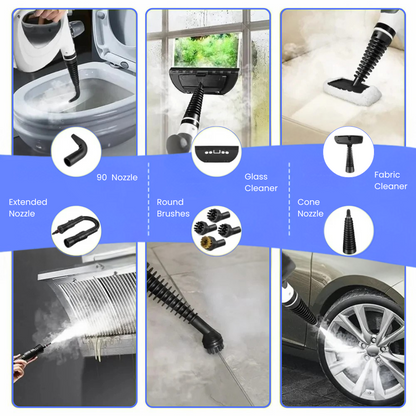 90 Nozzle

Extended Nozzle

Glass Cleaner

Round Brushes

Fabric Cleaner

Cone Nozzle